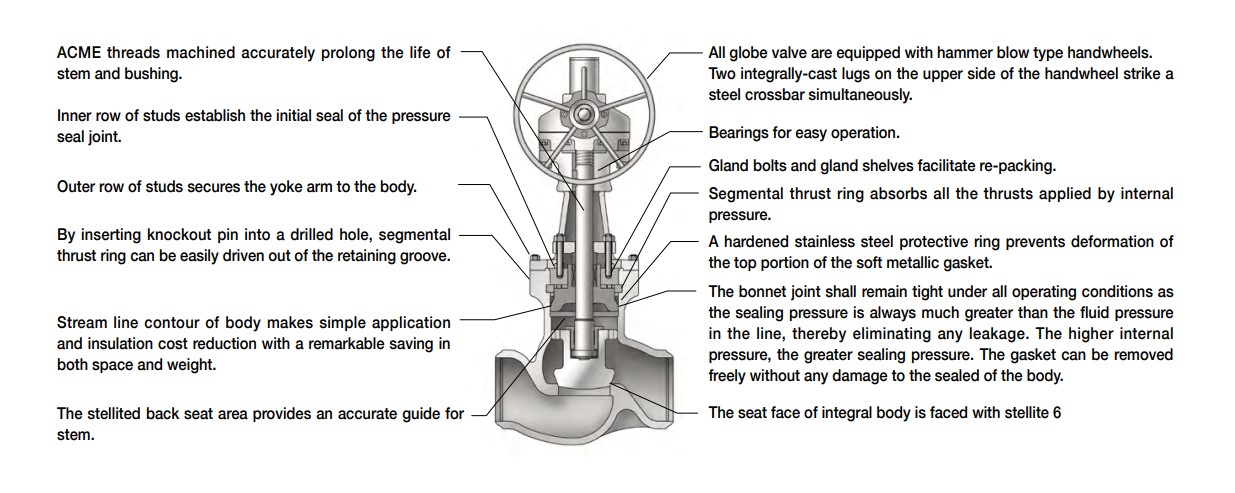 ACME threads machined accurately prolong the life of stem and bushing.

Inner row of studs establish the initial seal of the pressure seal joint.

Outer row of studs secures the yoke arm to the body.

By inserting knockout pin into a drilled hole, segmental thrust ring can be easily driven out of the retaining groove.

Stream line contour of body makes simple application and insulation cost reduction with a remarkable saving in both space and weight.

The stellited back seat area provides an accurate guide for stem.

All globe valve are equipped with hammer blow type handwheels. Two integrally-cast lugs on the upper side of the handwheel strike a steel crossbar simultaneously.

Bearings for easy operation.

Gland bolts and gland shelves facilitate re-packing.

Segmental thrust ring absorbs all the thrusts applied by internal pressure.

A hardened stainless steel protective ring prevents deformation of the top portion of the soft metallic gasket.

The bonnet joint shall remain tight under all operating conditions as the sealing pressure is always much greater than the fluid pressure in the line, thereby eliminating any leakage. The higher internal pressure, the greater sealing pressure. The gasket can be removed freely without any damage to the sealed of the body.

The seat face of integral body is faced with stellite 6